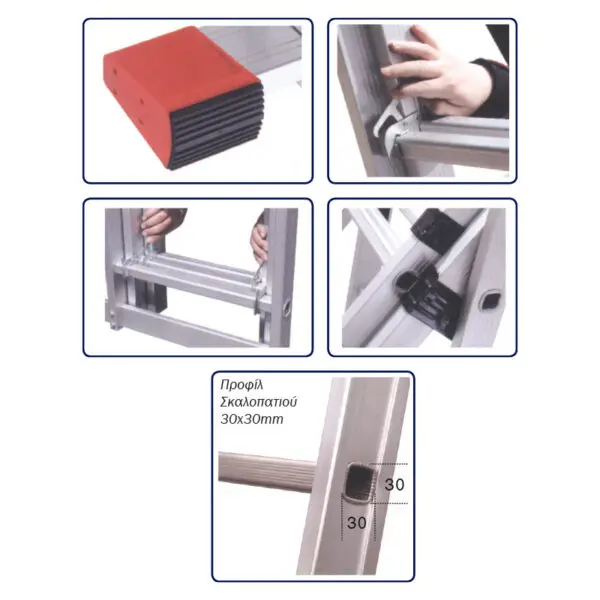 Προφίλ Σκαλοπατιού 30x30mm

30

30